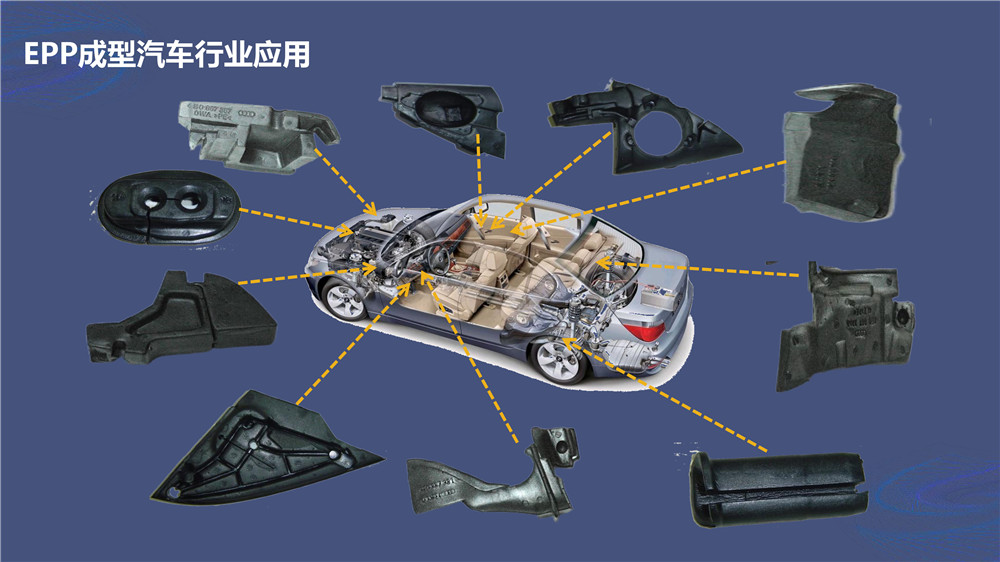 EPP成型汽车行业应用